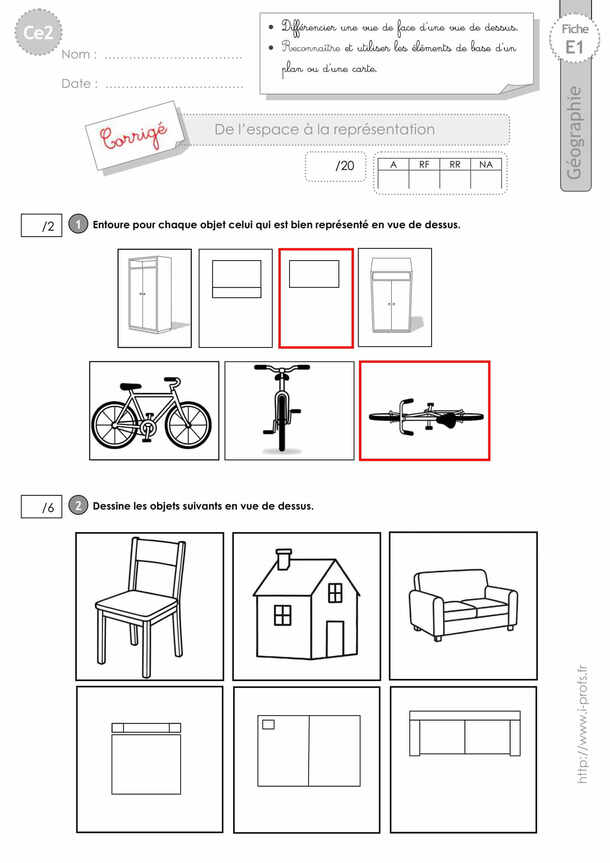 Ce2

Nom : ..............................

Date : ..............................

• Différencier une vue de face d'une vue de dessus.
• Reconnaître et utiliser les éléments de base d'un plan ou d'une carte.

Fiche
E1

Géographie

Corrigé

De l'espace à la représentation

/20

| A | RF | RR | NA |
|---|---|---|---|
| | | | |

/2 1 Entoure pour chaque objet celui qui est bien représenté en vue de dessus.

/6 2 Dessine les objets suivants en vue de dessus.

http://www.i-profs.fr